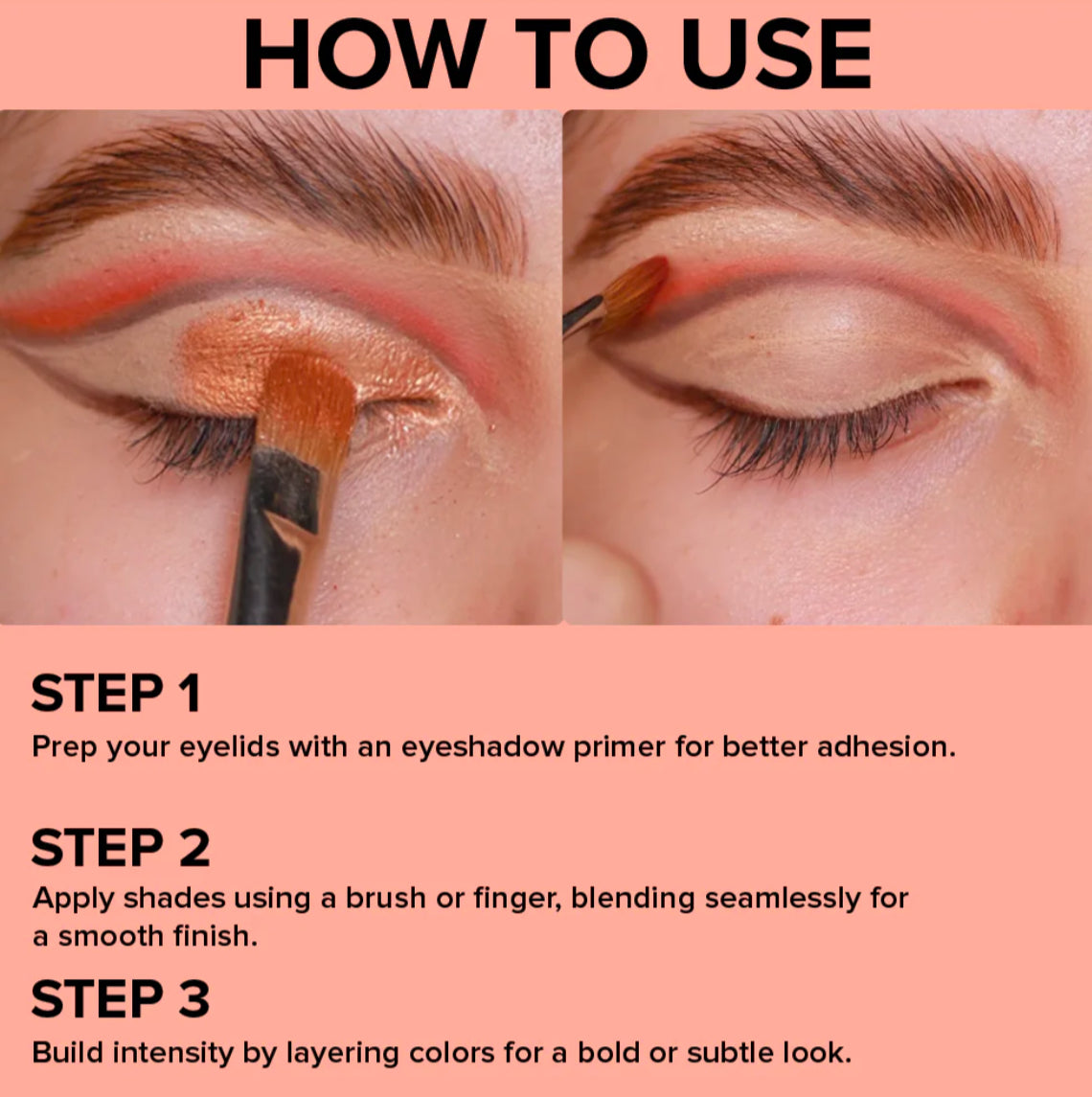 HOW TO USE

STEP 1
Prep your eyelids with an eyeshadow primer for better adhesion.

STEP 2
Apply shades using a brush or finger, blending seamlessly for a smooth finish.

STEP 3
Build intensity by layering colors for a bold or subtle look.