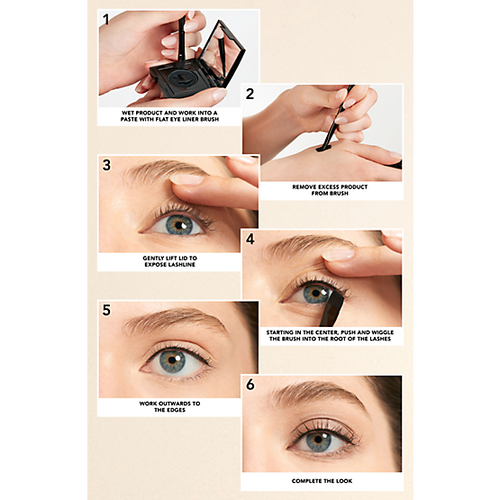 1

WET PRODUCT AND WORK INTO A PASTE WITH FLAT EYE LINER BRUSH

2

REMOVE EXCESS PRODUCT FROM BRUSH

3

GENTLY LIFT LID TO EXPOSE LASHLINE

4

STARTING IN THE CENTER, PUSH AND WIGGLE THE BRUSH INTO THE ROOT OF THE LASHES

5

WORK OUTWARDS TO THE EDGES

6

COMPLETE THE LOOK