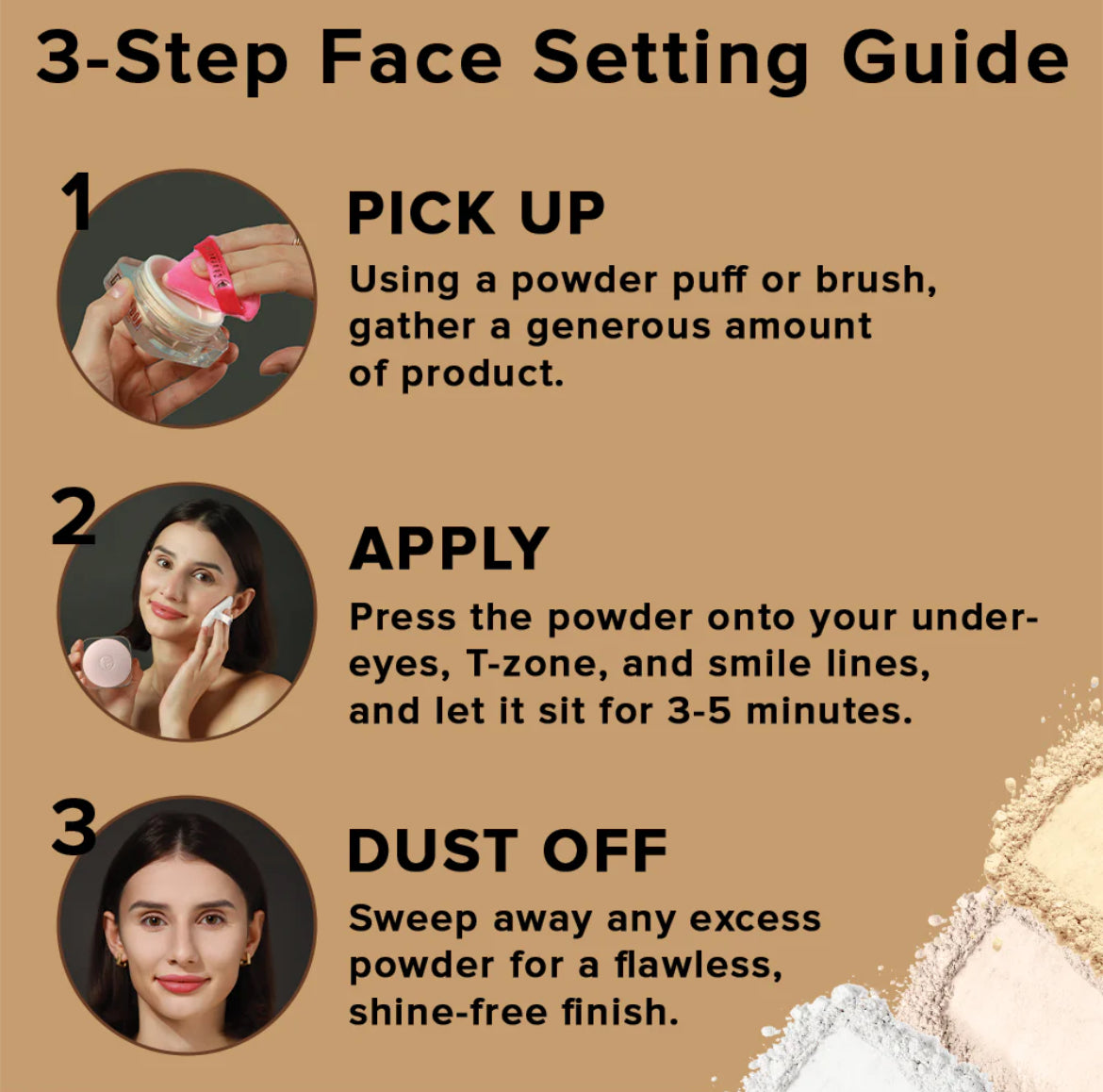 3-Step Face Setting Guide

1

PICK UP

Using a powder puff or brush, gather a generous amount of product.

2

APPLY

Press the powder onto your under-eyes, T-zone, and smile lines, and let it sit for 3-5 minutes.

3

DUST OFF

Sweep away any excess powder for a flawless, shine-free finish.